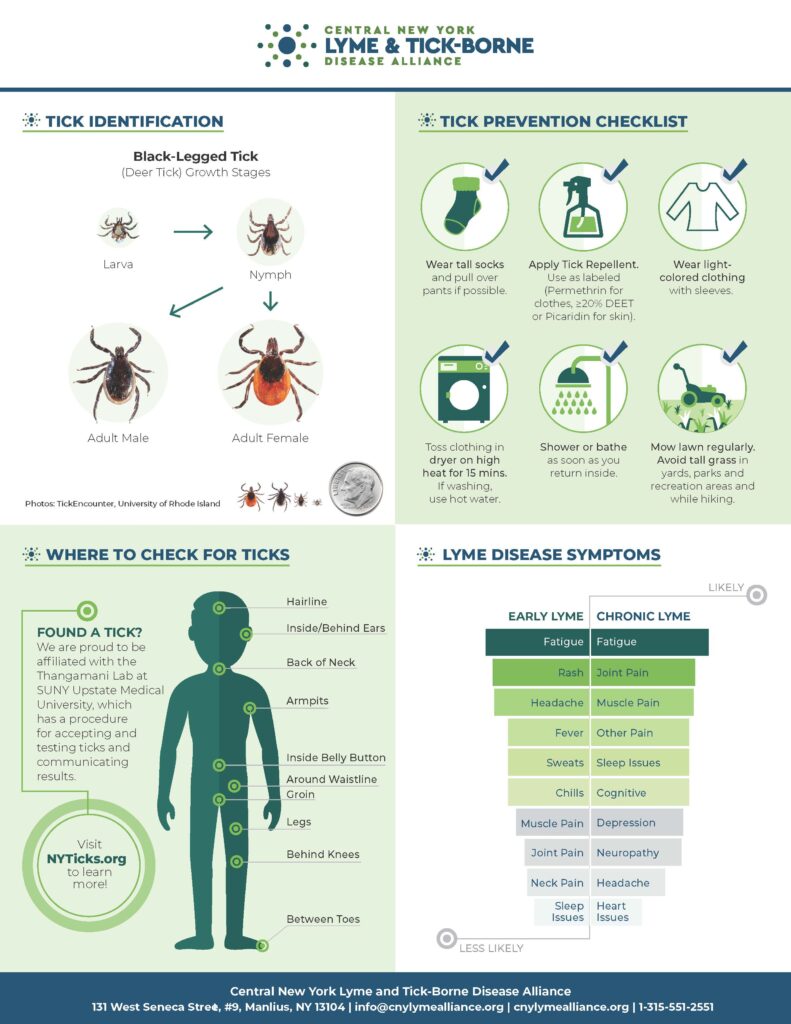 CENTRAL NEW YORK
LYME & TICK-BORNE
DISEASE ALLIANCE

TICK IDENTIFICATION

Black-Legged Tick
(Deer Tick) Growth Stages

Larva

Nymph

Adult Male

Adult Female

Photos: TickEncounter, University of Rhode Island

TICK PREVENTION CHECKLIST

Wear tall socks and pull over pants if possible.

Apply Tick Repellent. Use as labeled (Permethrin for clothes, ≥20% DEET or Picaridin for skin).

Wear light-colored clothing with sleeves.

Toss clothing in dryer on high heat for 15 mins. If washing, use hot water.

Shower or bathe as soon as you return inside.

Mow lawn regularly. Avoid tall grass in yards, parks and recreation areas and while hiking.

WHERE TO CHECK FOR TICKS

FOUND A TICK?
We are proud to be affiliated with the Thangamani Lab at SUNY Upstate Medical University, which has a procedure for accepting and testing ticks and communicating results.

Visit NYTicks.org to learn more!

Hairline
Inside/Behind Ears
Back of Neck
Armpits
Inside Belly Button
Around Waistline
Groin
Legs
Behind Knees
Between Toes

LYME DISEASE SYMPTOMS

LIKELY

| EARLY LYME | CHRONIC LYME |
|---|---|
| Fatigue | Fatigue |
| Rash | Joint Pain |
| Headache | Muscle Pain |
| Fever | Other Pain |
| Sweats | Sleep Issues |
| Chills | Cognitive |
| Muscle Pain | Depression |
| Joint Pain | Neuropathy |
| Neck Pain | Headache |
| Sleep Issues | Heart Issues |

LESS LIKELY

Central New York Lyme and Tick-Borne Disease Alliance
131 West Seneca Street, #9, Manlius, NY 13104 | info@cnylymealliance.org | cnylymealliance.org | 1-315-551-2551