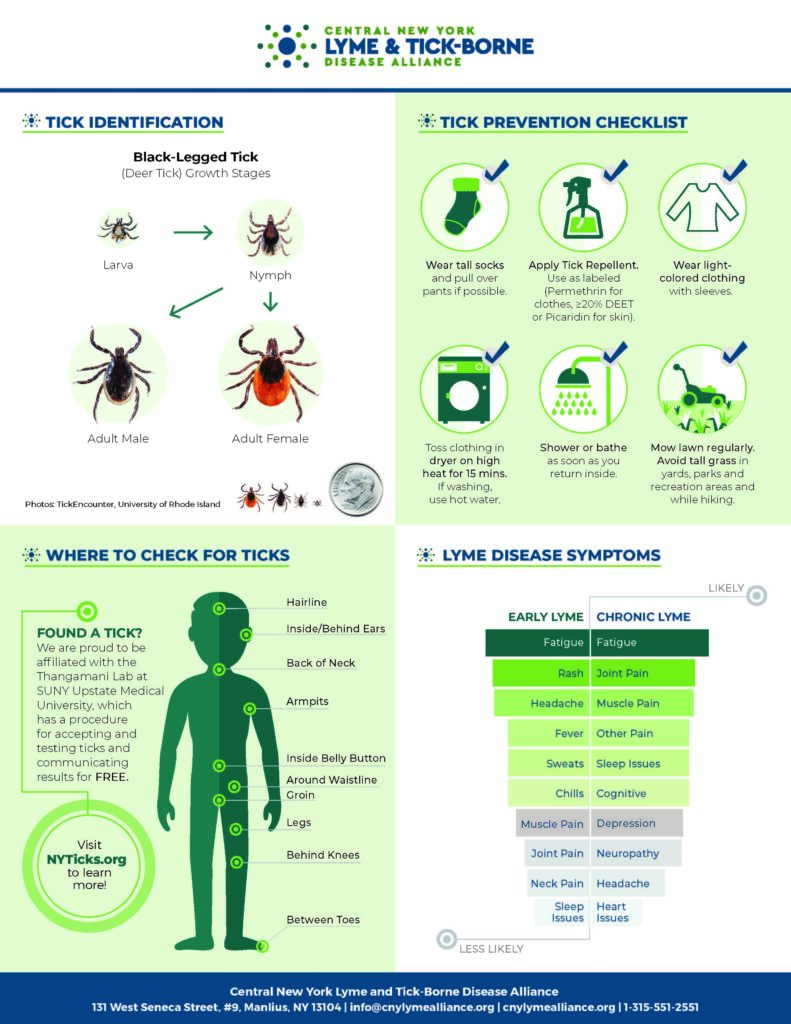 CENTRAL NEW YORK
LYME & TICK-BORNE
DISEASE ALLIANCE

TICK IDENTIFICATION

Black-Legged Tick
(Deer Tick) Growth Stages

Larva

Nymph

Adult Male

Adult Female

Photos: TickEncounter, University of Rhode Island

TICK PREVENTION CHECKLIST

Wear tall socks and pull over pants if possible.

Apply Tick Repellent. Use as labeled (Permethrin for clothes, ≥20% DEET or Picaridin for skin).

Wear light-colored clothing with sleeves.

Toss clothing in dryer on high heat for 15 mins. If washing, use hot water.

Shower or bathe as soon as you return inside.

Mow lawn regularly. Avoid tall grass in yards, parks and recreation areas and while hiking.

WHERE TO CHECK FOR TICKS

FOUND A TICK?
We are proud to be affiliated with the Thangamani Lab at SUNY Upstate Medical University, which has a procedure for accepting and testing ticks and communicating results for FREE.

Visit NYTicks.org to learn more!

Hairline
Inside/Behind Ears
Back of Neck
Armpits
Inside Belly Button
Around Waistline
Groin
Legs
Behind Knees
Between Toes

LYME DISEASE SYMPTOMS

LIKELY

| EARLY LYME | CHRONIC LYME |
|---|---|
| Fatigue | Fatigue |
| Rash | Joint Pain |
| Headache | Muscle Pain |
| Fever | Other Pain |
| Sweats | Sleep Issues |
| Chills | Cognitive |
| Muscle Pain | Depression |
| Joint Pain | Neuropathy |
| Neck Pain | Headache |
| Sleep Issues | Heart Issues |

LESS LIKELY

Central New York Lyme and Tick-Borne Disease Alliance
131 West Seneca Street, #9, Manlius, NY 13104 | info@cnylymealliance.org | cnylymealliance.org | 1-315-551-2551